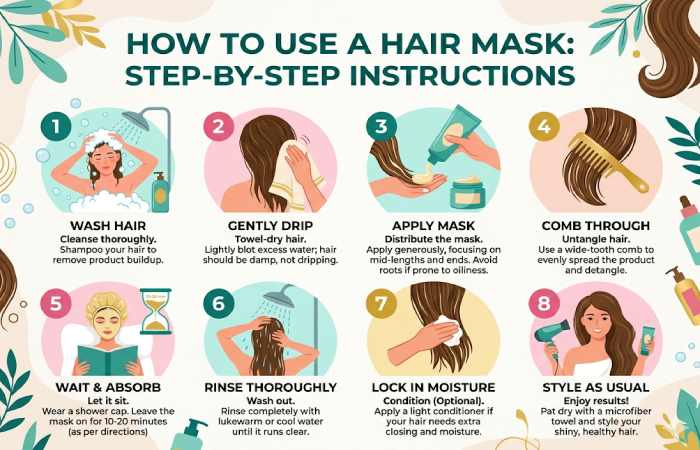 HOW TO USE A HAIR MASK: STEP-BY-STEP INSTRUCTIONS

1

WASH HAIR
Cleanse thoroughly.
Shampoo your hair to remove product buildup.

2

GENTLY DRIP
Towel-dry hair.
Lightly blot excess water; hair should be damp, not dripping.

3

APPLY MASK
Distribute the mask.
Apply generously, focusing on mid-lengths and ends. Avoid roots if prone to oiliness.

4

COMB THROUGH
Untangle hair.
Use a wide-tooth comb to evenly spread the product and detangle.

5

WAIT & ABSORB
Let it sit.
Wear a shower cap. Leave the mask on for 10-20 minutes (as per directions)

6

RINSE THOROUGHLY
Wash out.
Rinse completely with lukewarm or cool water until it runs clear.

7

LOCK IN MOISTURE
Condition (Optional).
Apply a light conditioner if your hair needs extra closing and moisture.

8

STYLE AS USUAL
Enjoy results!
Pat dry with a microfiber towel and style your shiny, healthy hair.