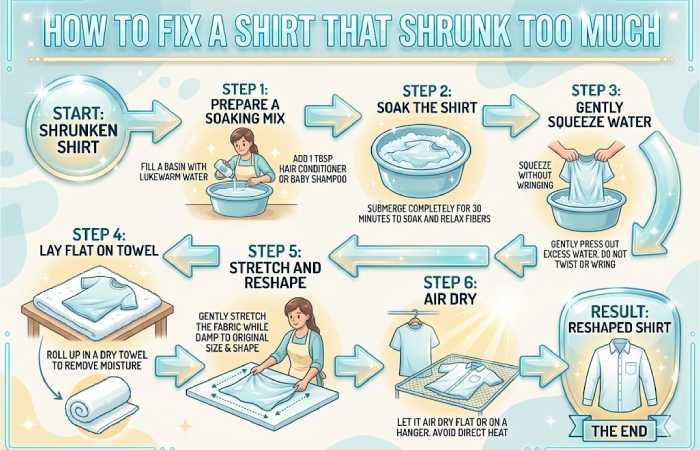 HOW TO FIX A SHIRT THAT SHRUNK TOO MUCH

START: SHRUNKEN SHIRT

STEP 1: PREPARE A SOAKING MIX

FILL A BASIN WITH LUKEWARM WATER

ADD 1 TBSP HAIR CONDITIONER OR BABY SHAMPOO

STEP 2: SOAK THE SHIRT

SUBMERGE COMPLETELY FOR 30 MINUTES TO SOAK AND RELAX FIBERS

STEP 3: GENTLY SQUEEZE WATER

SQUEEZE WITHOUT WRINGING

GENTLY PRESS OUT EXCESS WATER. DO NOT TWIST OR WRING

STEP 4: LAY FLAT ON TOWEL

ROLL UP IN A DRY TOWEL TO REMOVE MOISTURE

STEP 5: STRETCH AND RESHAPE

GENTLY STRETCH THE FABRIC WHILE DAMP TO ORIGINAL SIZE & SHAPE

STEP 6: AIR DRY

LET IT AIR DRY FLAT OR ON A HANGER. AVOID DIRECT HEAT

RESULT: RESHAPED SHIRT

THE END